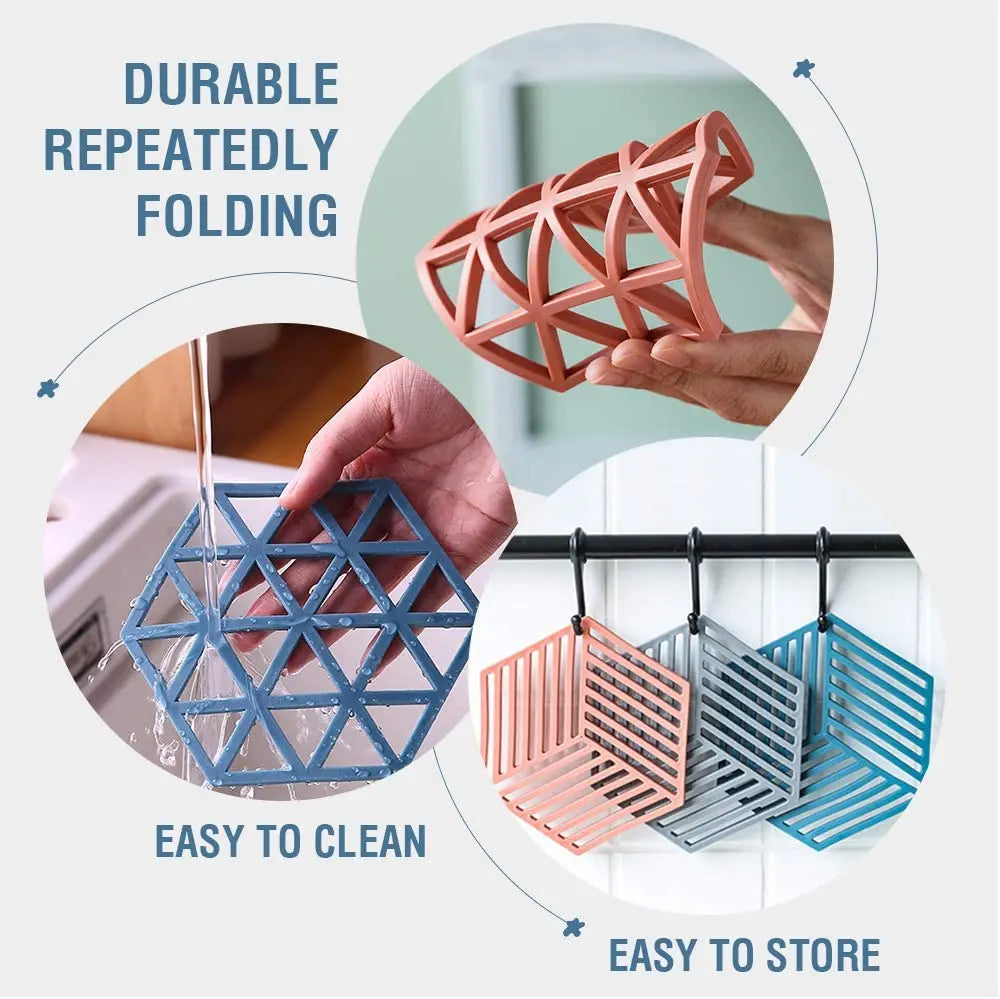 DURABLE
REPEATEDLY
FOLDING

EASY TO CLEAN

EASY TO STORE